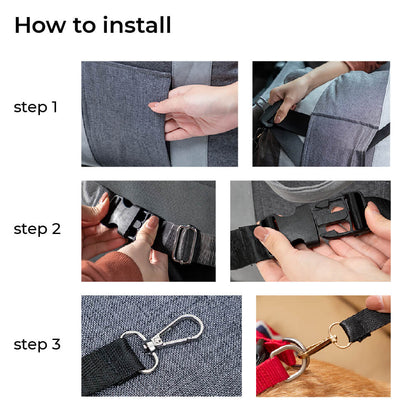 How to install

step 1

step 2

step 3