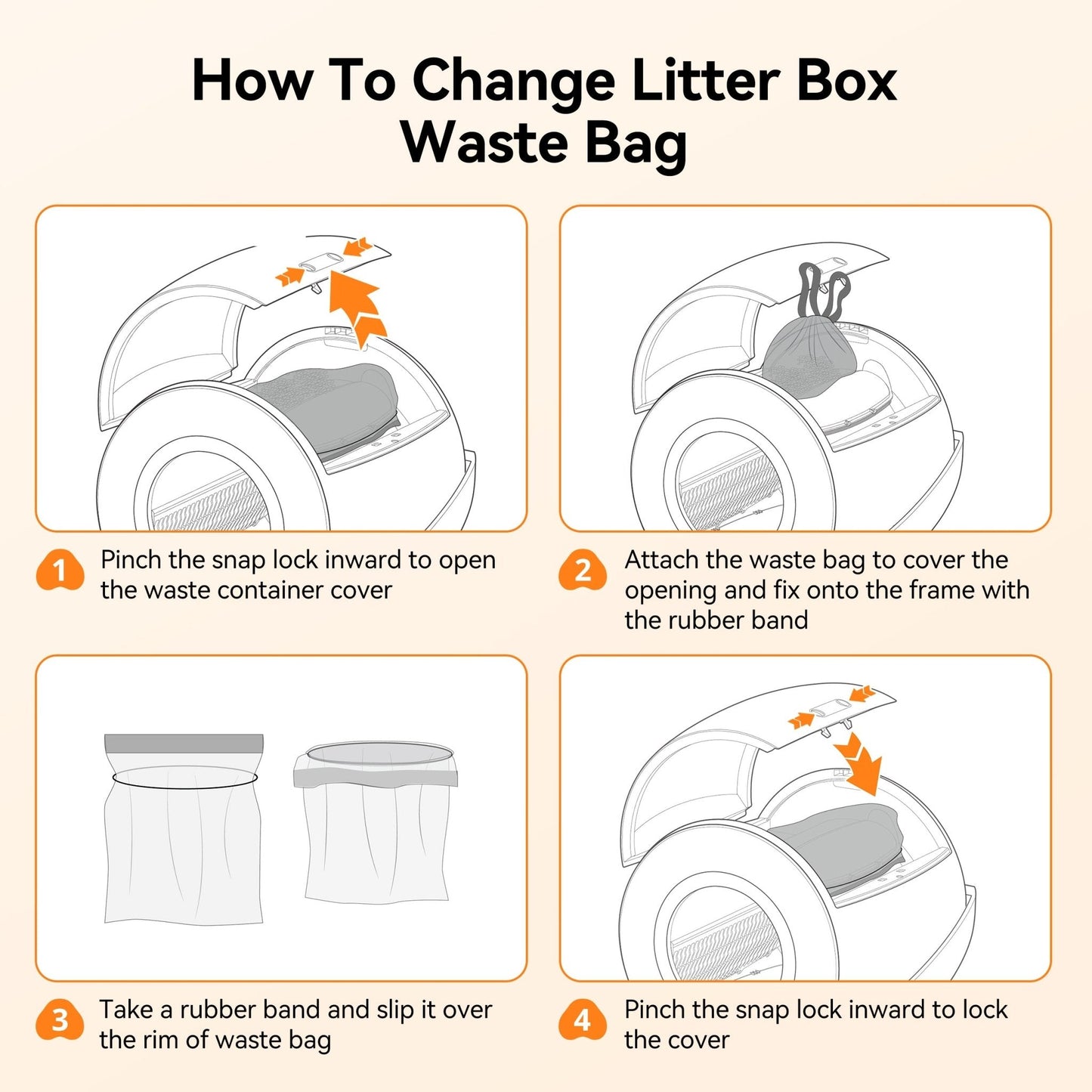 How To Change Litter Box Waste Bag

1 Pinch the snap lock inward to open the waste container cover

2 Attach the waste bag to cover the opening and fix onto the frame with the rubber band

3 Take a rubber band and slip it over the rim of waste bag

4 Pinch the snap lock inward to lock the cover