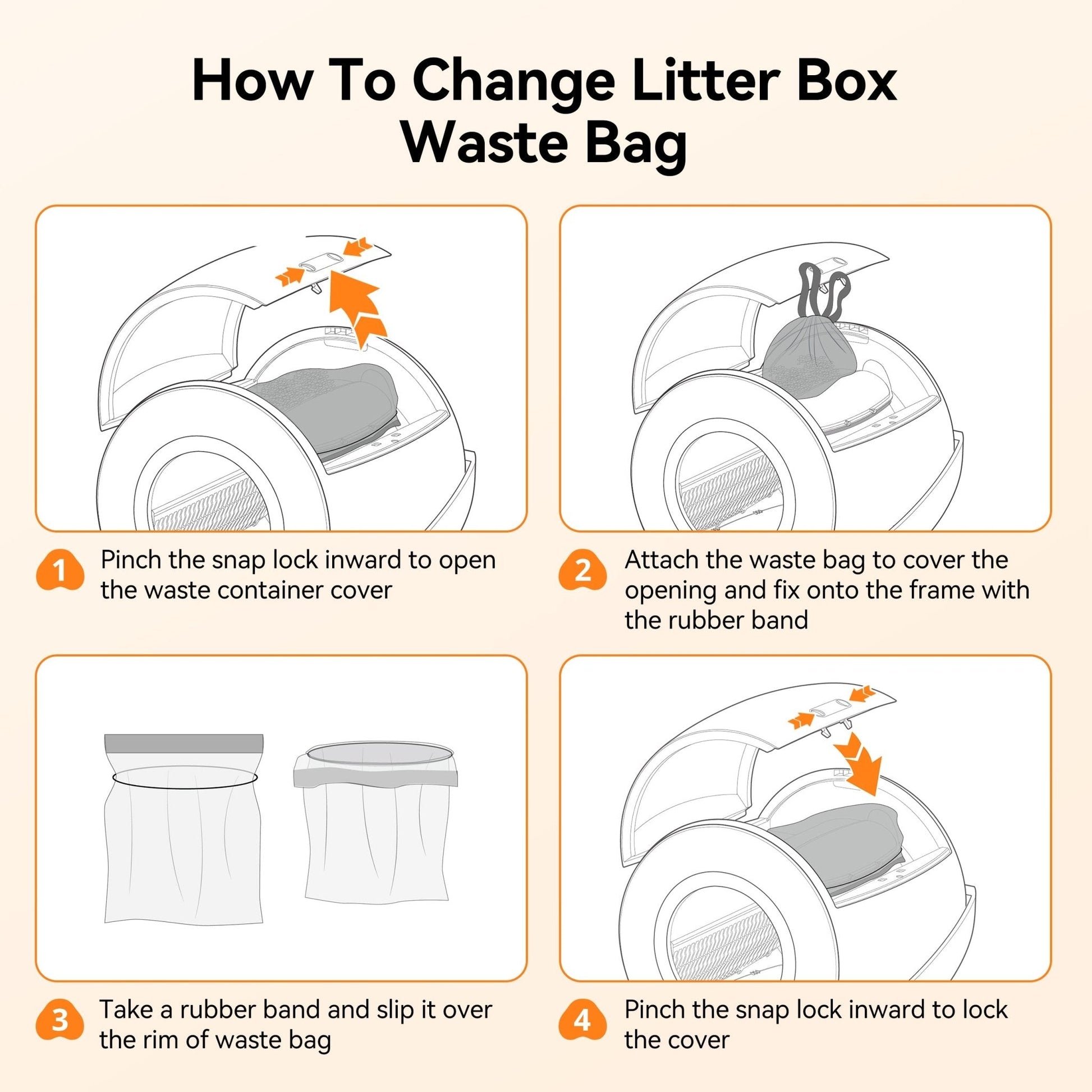 How To Change Litter Box Waste Bag

1 Pinch the snap lock inward to open the waste container cover

2 Attach the waste bag to cover the opening and fix onto the frame with the rubber band

3 Take a rubber band and slip it over the rim of waste bag

4 Pinch the snap lock inward to lock the cover