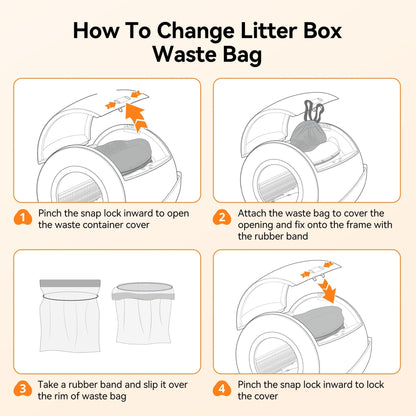 How To Change Litter Box Waste Bag

1 Pinch the snap lock inward to open the waste container cover

2 Attach the waste bag to cover the opening and fix onto the frame with the rubber band

3 Take a rubber band and slip it over the rim of waste bag

4 Pinch the snap lock inward to lock the cover