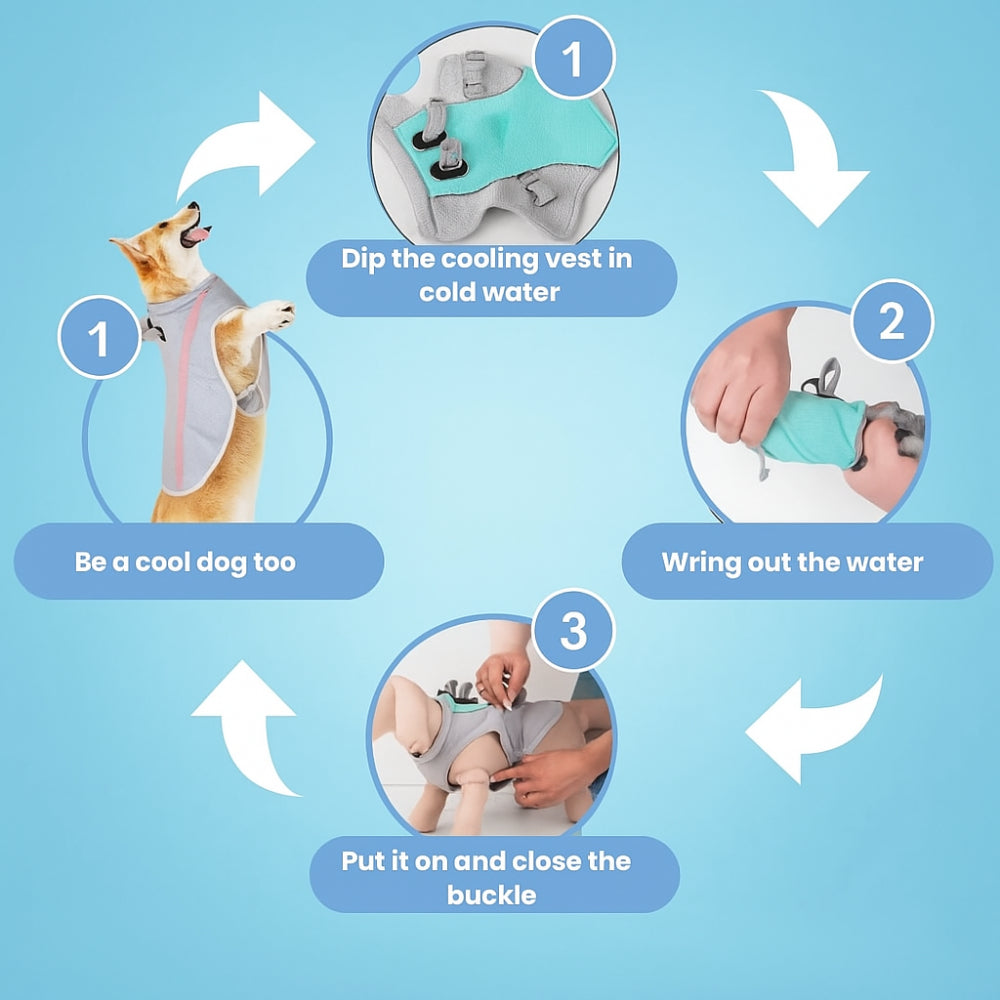 1

Dip the cooling vest in cold water

2

Wring out the water

3

Put it on and close the buckle

1

Be a cool dog too