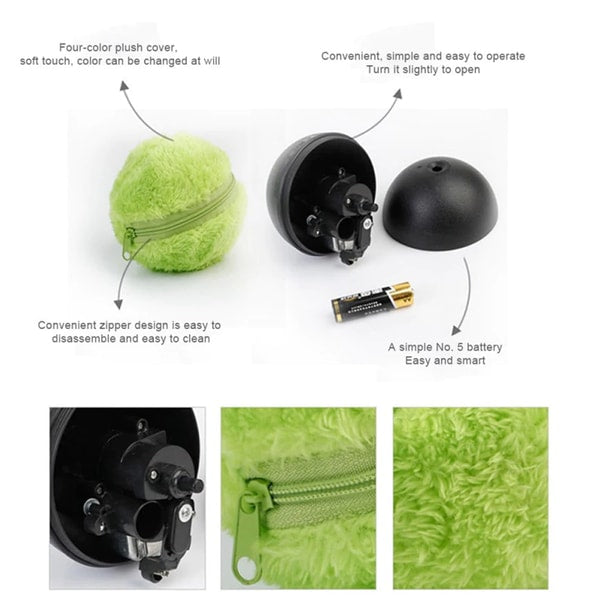 Four-color plush cover,
soft touch, color can be changed at will

Convenient, simple and easy to operate
Turn it slightly to open

Convenient zipper design is easy to disassemble and easy to clean

A simple No. 5 battery
Easy and smart