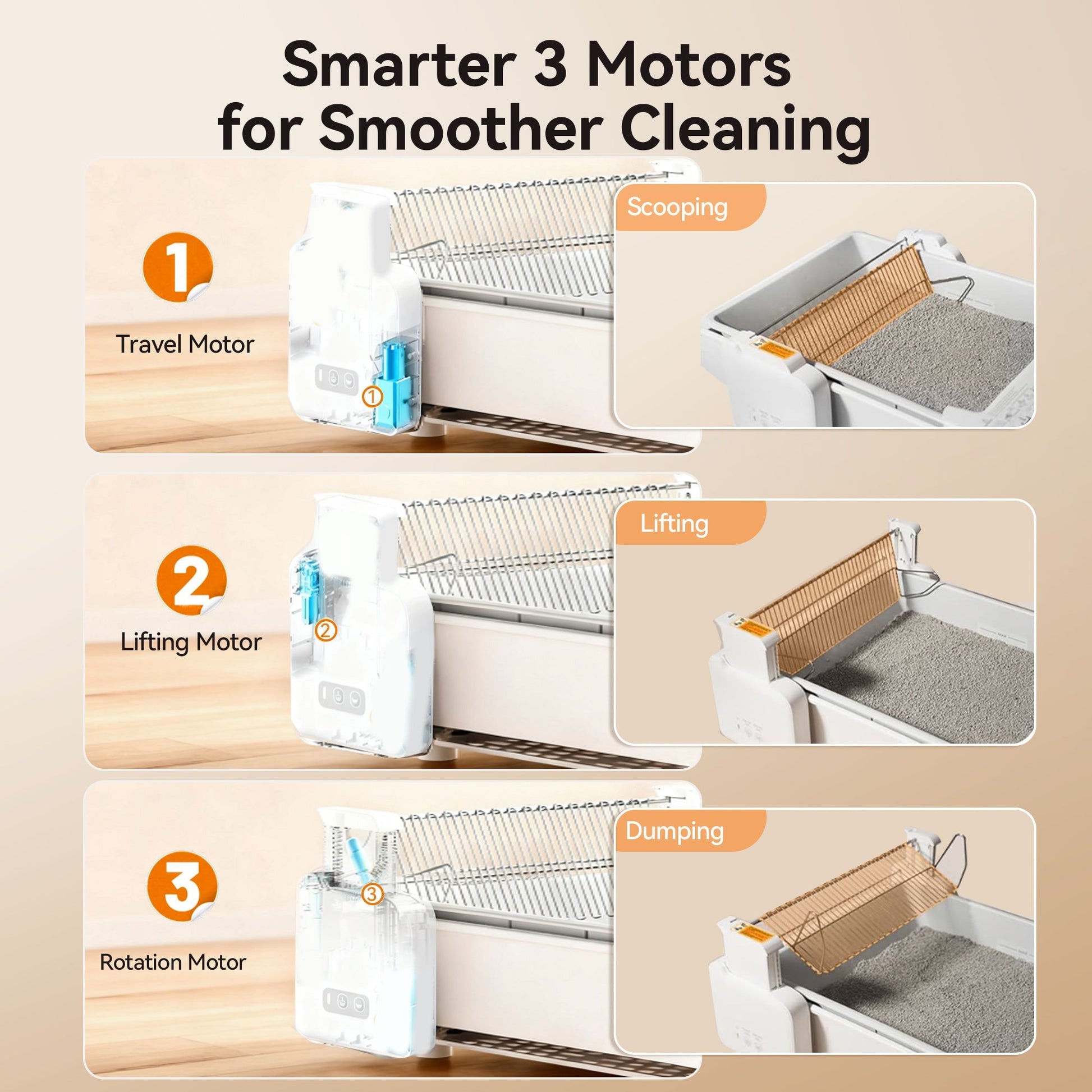 Smarter 3 Motors for Smoother Cleaning

1

Travel Motor

①

Scooping

2

Lifting Motor

②

Lifting

3

Rotation Motor

③

Dumping