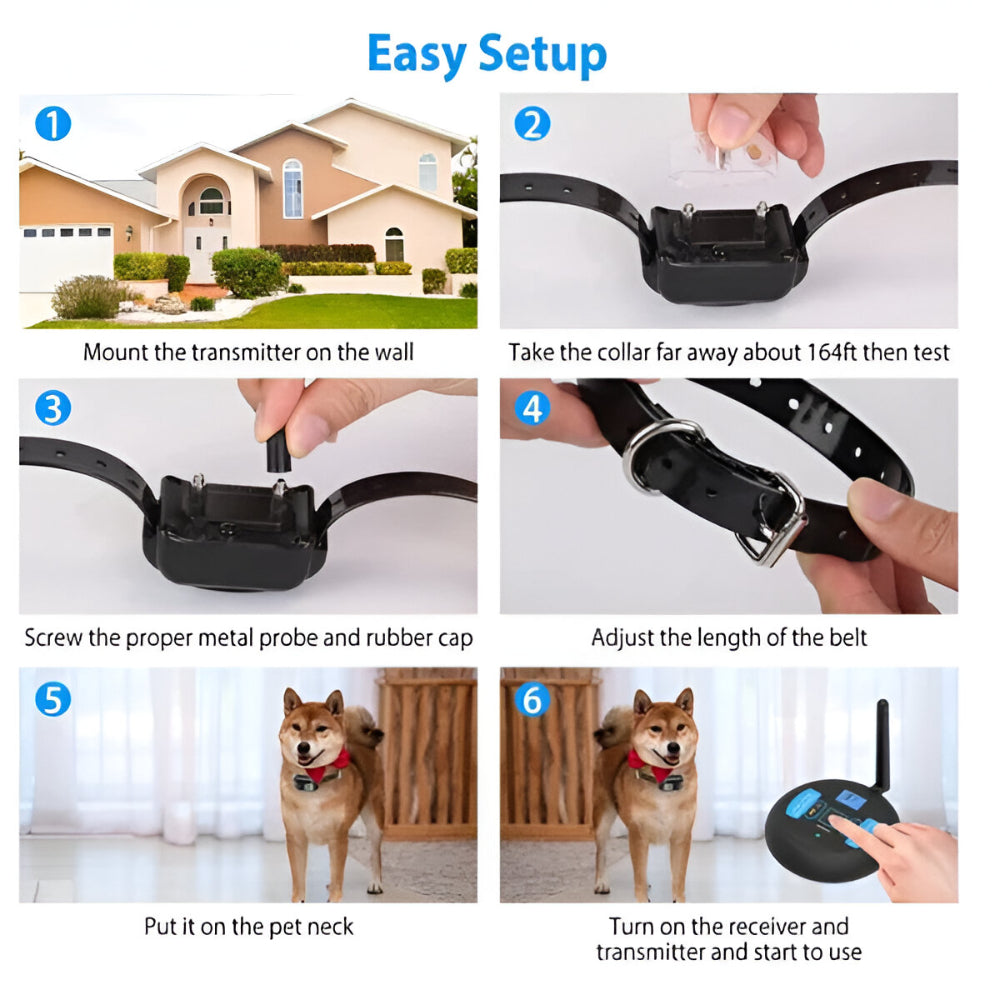 Easy Setup

1
Mount the transmitter on the wall

2
Take the collar far away about 164ft then test

3
Screw the proper metal probe and rubber cap

4
Adjust the length of the belt

5
Put it on the pet neck

6
Turn on the receiver and transmitter and start to use