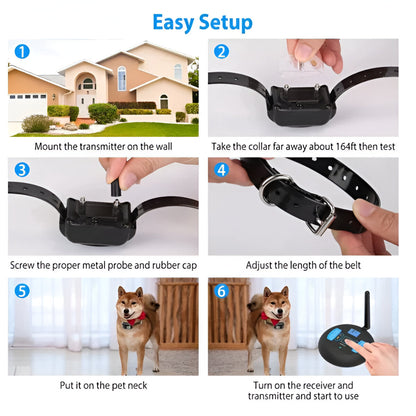 Easy Setup

1

Mount the transmitter on the wall

2

Take the collar far away about 164ft then test

3

Screw the proper metal probe and rubber cap

4

Adjust the length of the belt

5

Put it on the pet neck

6

Turn on the receiver and transmitter and start to use